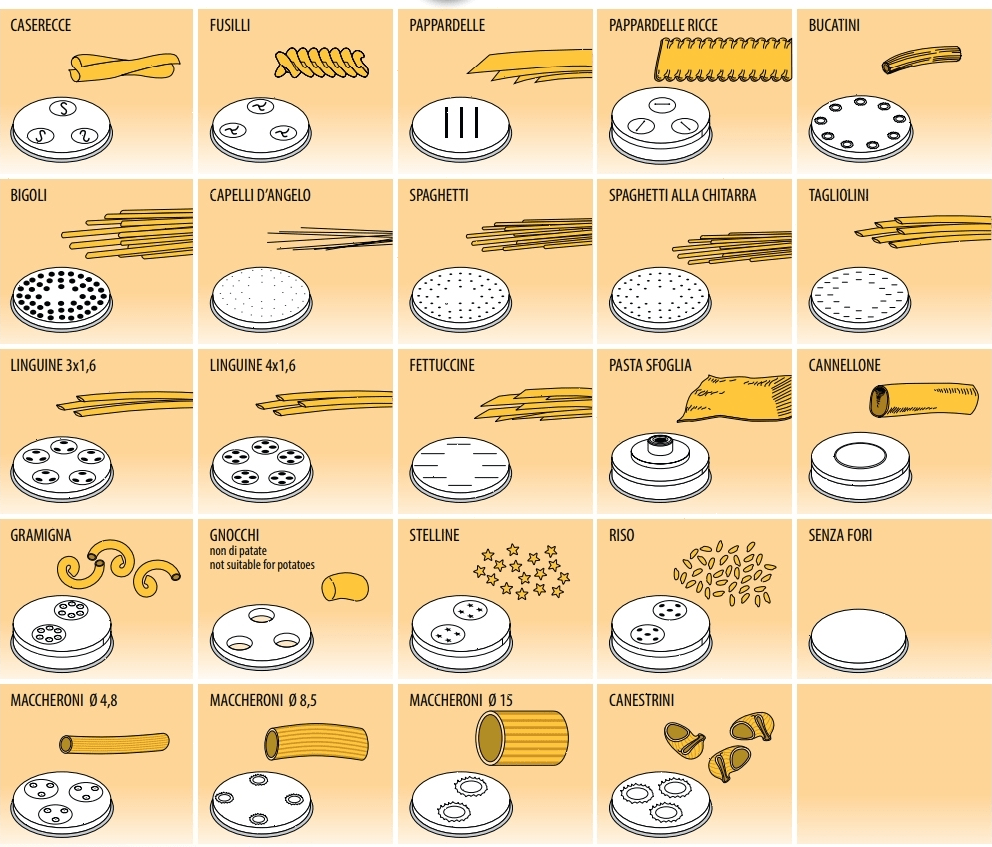 CASERECCE

FUSILLI

PAPPARDELLE

PAPPARDELLE RICCE

BUCATINI

BIGOLI

CAPELLI D'ANGELO

SPAGHETTI

SPAGHETTI ALLA CHITARRA

TAGLIOLINI

LINGUINE 3x1,6

LINGUINE 4x1,6

FETTUCCINE

PASTA SFOGLIA

CANNELLONE

GRAMIGNA

GNOCCHI
non di patate
not suitable for potatoes

STELLINE

RISO

SENZA FORI

MACCHERONI Ø 4,8

MACCHERONI Ø 8,5

MACCHERONI Ø 15

CANESTRINI