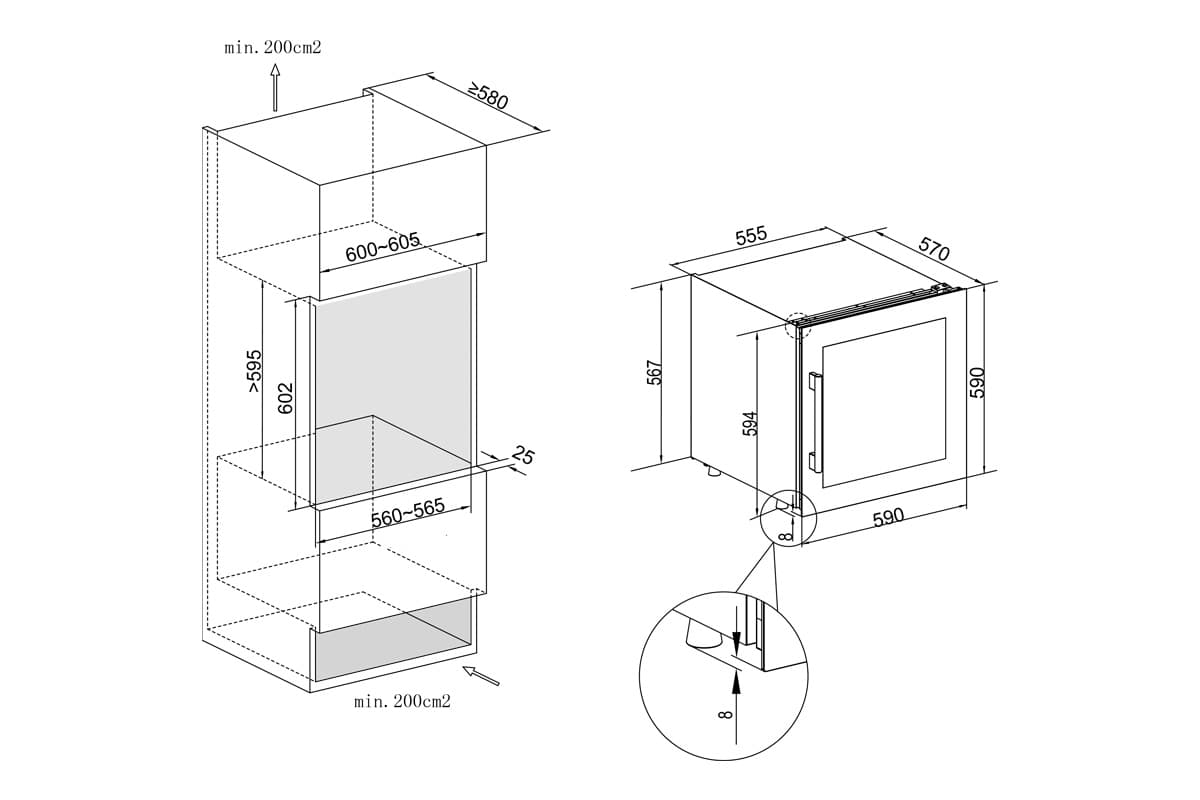 min. 200cm2

≥580

600~605

>595

602

25

560~565

min. 200cm2

555

570

567

594

590

590

8

8