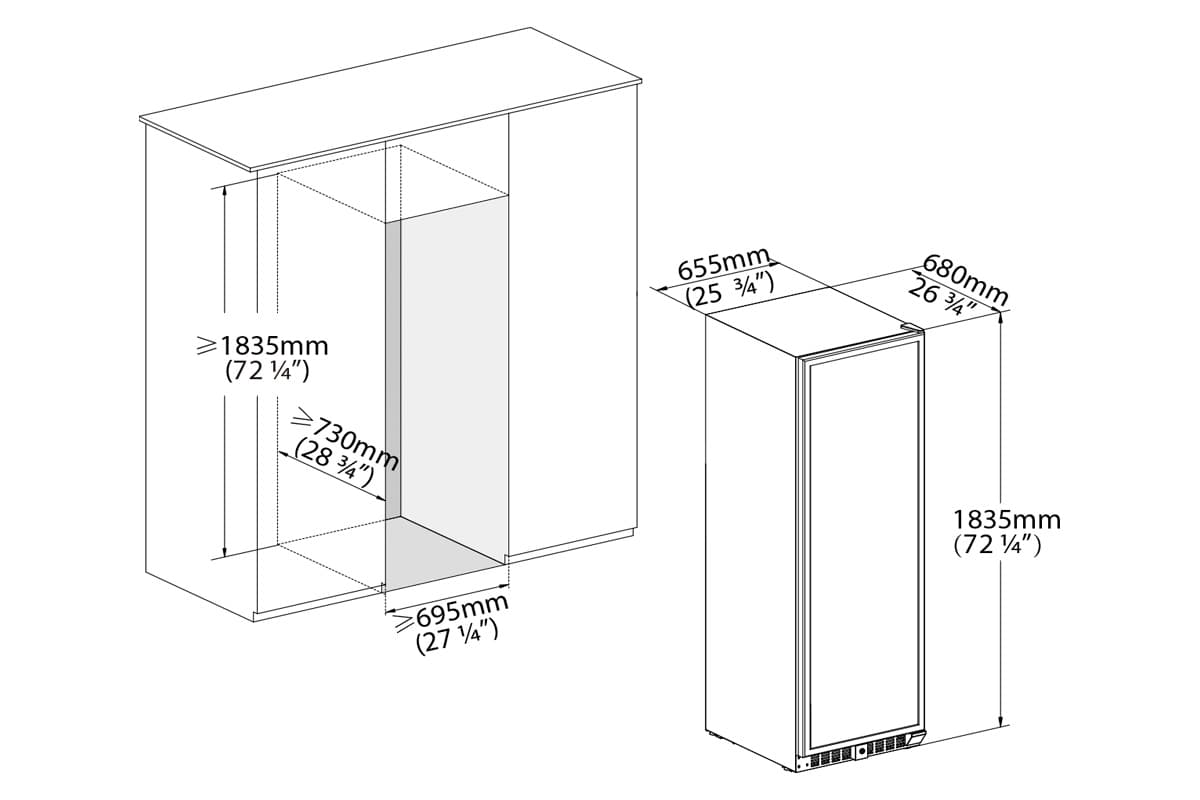 ⩾1835mm
(72 ¼″)

⩾730mm
(28 ¾″)

⩾695mm
(27 ¼″)

655mm
(25 ¾″)

680mm
26 ¾″

1835mm
(72 ¼″)