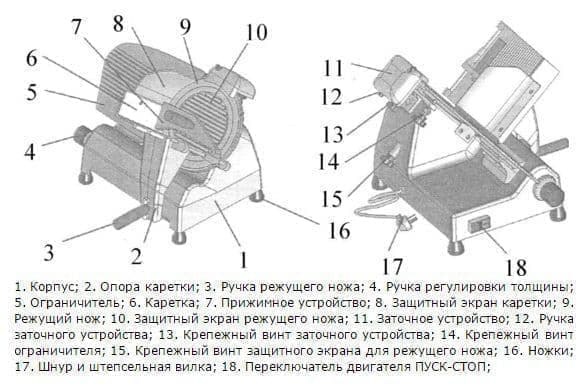 7
8
9
10
6
5
4
3
2
1
16
11
12
13
14
15
17
18

1. Корпус; 2. Опора каретки; 3. Ручка режущего ножа; 4. Ручка регулировки толщины; 5. Ограничитель; 6. Каретка; 7. Прижимное устройство; 8. Защитный экран каретки; 9. Режущий нож; 10. Защитный экран режущего ножа; 11. Заточное устройство; 12. Ручка заточного устройства; 13. Крепежный винт заточного устройства; 14. Крепежный винт ограничителя; 15. Крепежный винт защитного экрана для режущего ножа; 16. Ножки; 17. Шнур и штепсельная вилка; 18. Переключатель двигателя ПУСК-СТОП;