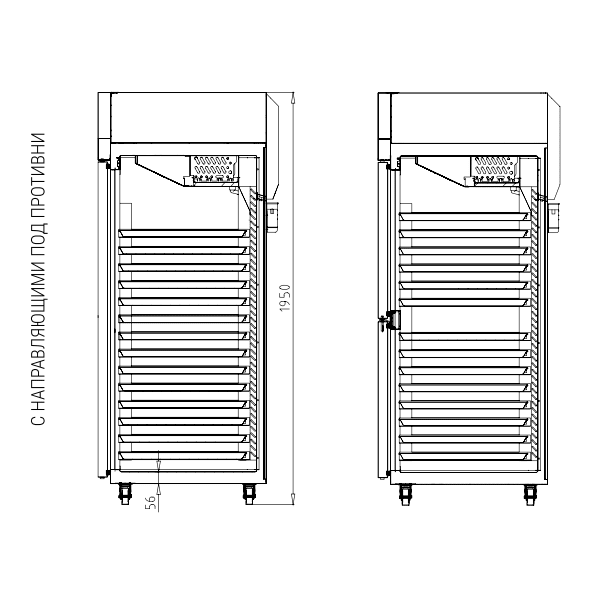 С НАПРАВЛЯЮЩИМИ ПОД ПРОТИВНИ

1950

56