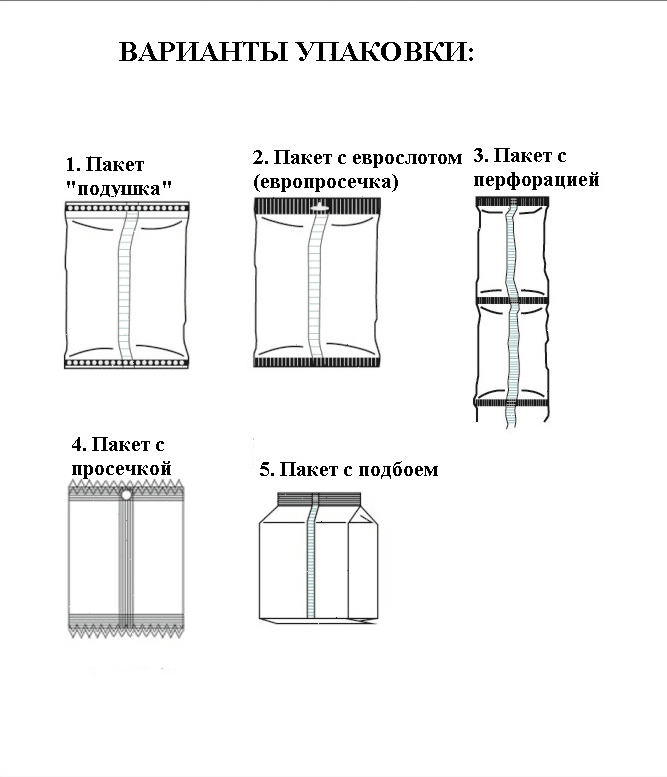 ВАРИАНТЫ УПАКОВКИ:

1. Пакет "подушка"

2. Пакет с еврослотом (европросечка)

3. Пакет с перфорацией

4. Пакет с просечкой

5. Пакет с подбоем